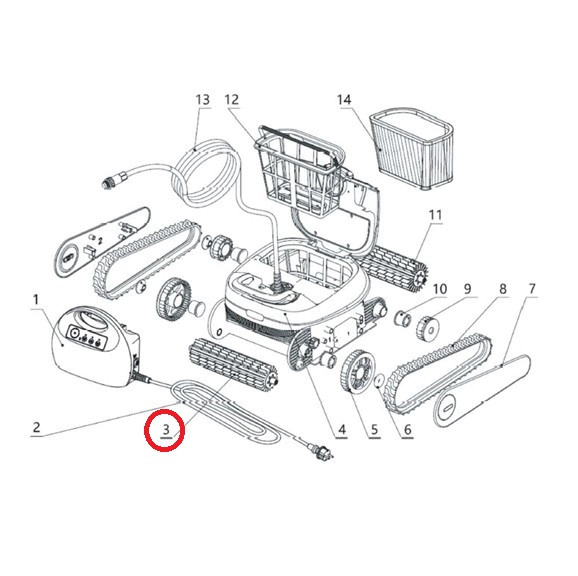 13
12
14
11
10
9
8
7
1
2
3
4
5
6